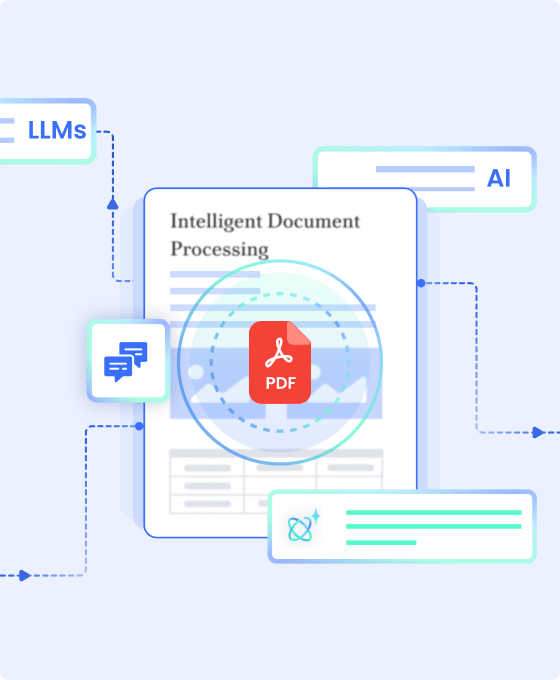 LLMs

AI

Intelligent Document Processing

PDF